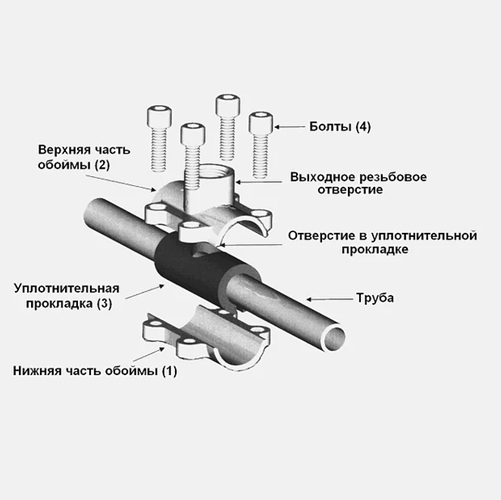 Болты (4)

Верхняя часть обоймы (2)

Выходное резьбовое отверстие

Отверстие в уплотнительной прокладке

Уплотнительная прокладка (3)

Труба

Нижняя часть обоймы (1)