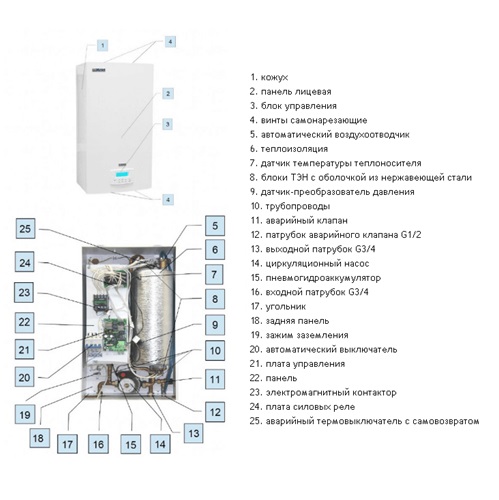 1
4
2
3
4

25
24
23
22
21
20
19
18
17
16
15
14
13
12
11
10
9
8
7
6
5

1. кожух
2. панель лицевая
3. блок управления
4. винты самонарезающие
5. автоматический воздухоотводчик
6. теплоизоляция
7. датчик температуры теплоносителя
8. блоки ТЭН с оболочкой из нержавеющей стали
9. датчик-преобразователь давления
10. трубопроводы
11. аварийный клапан
12. патрубок аварийного клапана G1/2
13. выходной патрубок G3/4
14. циркуляционный насос
15. пневмогидроаккумулятор
16. входной патрубок G3/4
17. угольник
18. задняя панель
19. зажим заземления
20. автоматический выключатель
21. плата управления
22. панель
23. электромагнитный контактор
24. плата силовых реле
25. аварийный термовыключатель с самовозвратом