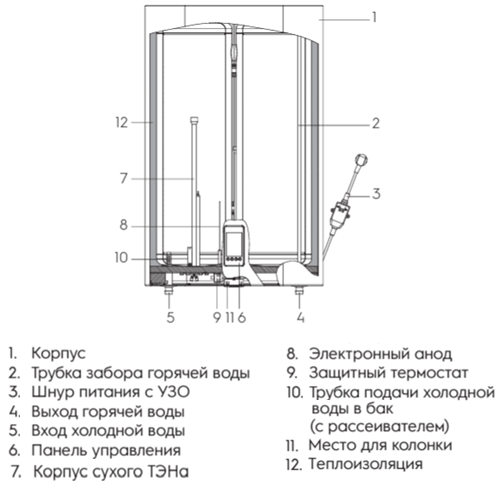 1
12
2
7
3
8
10
5
9 11 6
4

1. Корпус
2. Трубка забора горячей воды
3. Шнур питания с УЗО
4. Выход горячей воды
5. Вход холодной воды
6. Панель управления
7. Корпус сухого ТЭНа

8. Электронный анод
9. Защитный термостат
10. Трубка подачи холодной воды в бак (с рассеивателем)
11. Место для колонки
12. Теплоизоляция