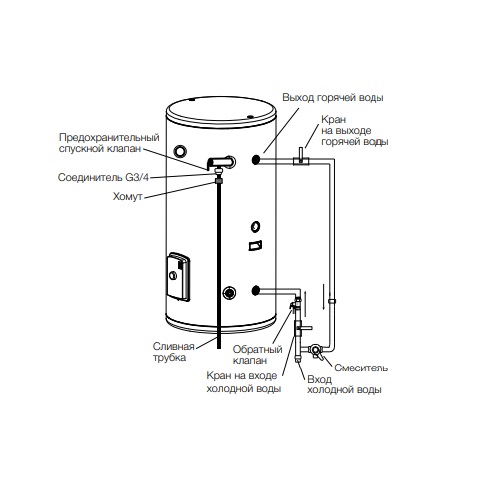 Выход горячей воды

Кран на выходе горячей воды

Предохранительный спускной клапан

Соединитель G3/4

Хомут

Сливная трубка

Обратный клапан

Кран на входе холодной воды

Смеситель

Вход холодной воды