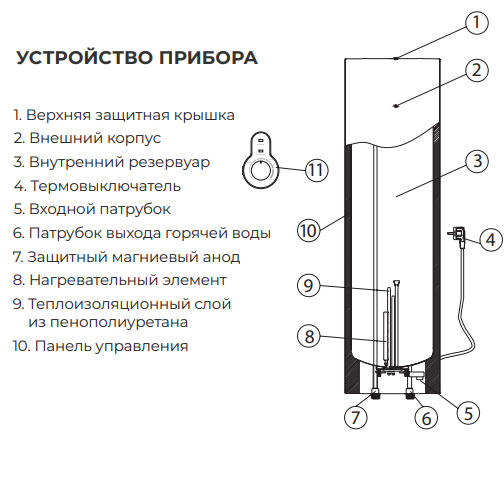 УСТРОЙСТВО ПРИБОРА

1. Верхняя защитная крышка
2. Внешний корпус
3. Внутренний резервуар
4. Термовыключатель
5. Входной патрубок
6. Патрубок выхода горячей воды
7. Защитный магниевый анод
8. Нагревательный элемент
9. Теплоизоляционный слой из пенополиуретана
10. Панель управления

1
2
11
3
10
4
9
8
7
6
5