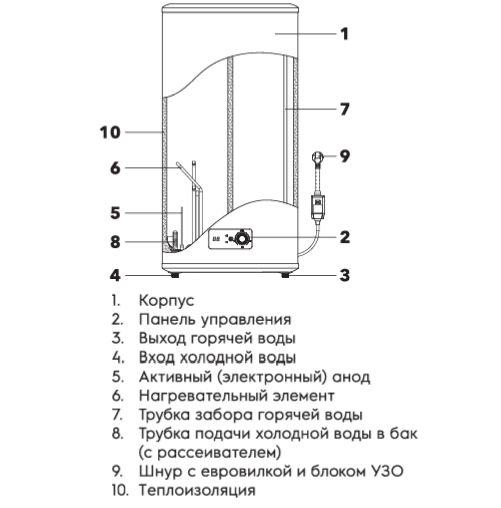 1
7
10
9
6
5
2
8
4
3

1. Корпус
2. Панель управления
3. Выход горячей воды
4. Вход холодной воды
5. Активный (электронный) анод
6. Нагревательный элемент
7. Трубка забора горячей воды
8. Трубка подачи холодной воды в бак (с рассеивателем)
9. Шнур с евровилкой и блоком УЗО
10. Теплоизоляция