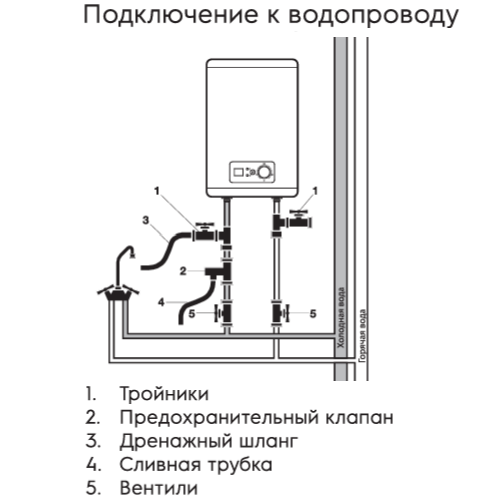 Подключение к водопроводу

1

1

3

2

4

5

5

Холодная вода

Горячая вода

1. Тройники
2. Предохранительный клапан
3. Дренажный шланг
4. Сливная трубка
5. Вентили