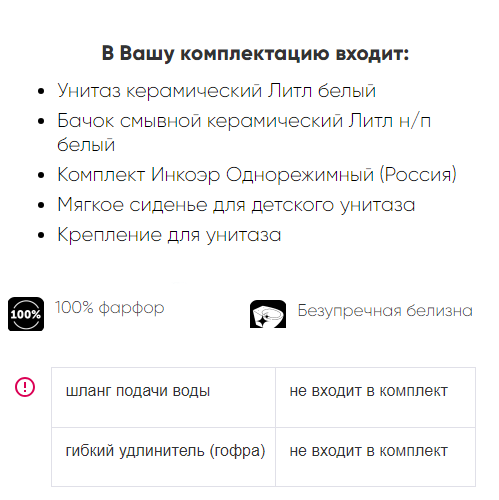 В Вашу комплектацию входит:

• Унитаз керамический Литл белый
• Бачок смывной керамический Литл н/п белый
• Комплект Инкоэр Однорежимный (Россия)
• Мягкое сиденье для детского унитаза
• Крепление для унитаза

100%

100% фарфор

Безупречная белизна

| шланг подачи воды | не входит в комплект |
|---|---|
| гибкий удлинитель (гофра) | не входит в комплект |