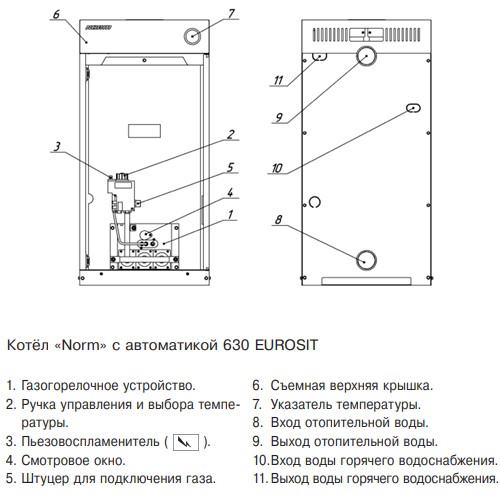 6
7
3
2
5
4
1
11
9
10
8

Котёл «Norm» с автоматикой 630 EUROSIT

1. Газогорелочное устройство.
2. Ручка управления и выбора температуры.
3. Пьезовоспламенитель ( ).
4. Смотровое окно.
5. Штуцер для подключения газа.

6. Съемная верхняя крышка.
7. Указатель температуры.
8. Вход отопительной воды.
9. Выход отопительной воды.
10. Вход воды горячего водоснабжения.
11. Выход воды горячего водоснабжения.