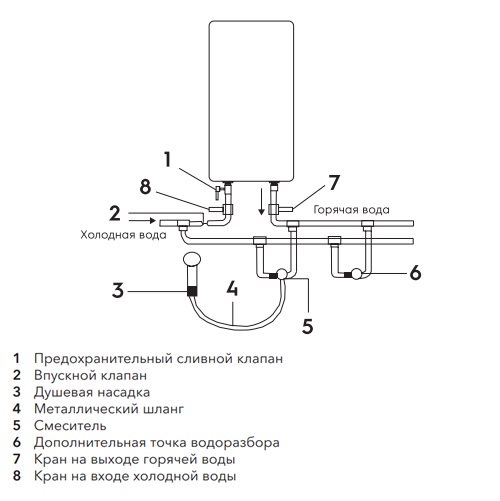 1
8
7
2
Горячая вода
Холодная вода
3
4
6
5

1 Предохранительный сливной клапан
2 Впускной клапан
3 Душевая насадка
4 Металлический шланг
5 Смеситель
6 Дополнительная точка водоразбора
7 Кран на выходе горячей воды
8 Кран на входе холодной воды