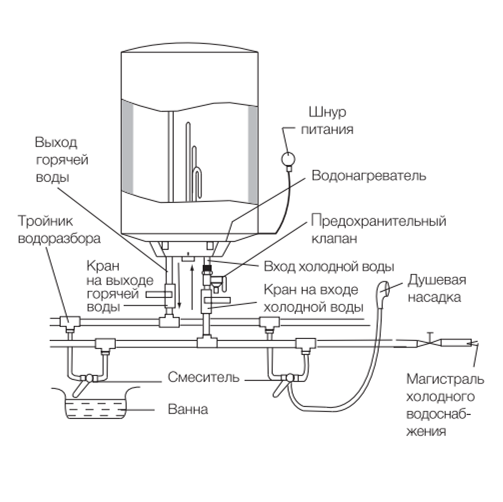 Шнур питания

Выход горячей воды

Водонагреватель

Тройник водоразбора

Предохранительный клапан

Кран на выходе горячей воды

Вход холодной воды

Кран на входе холодной воды

Душевая насадка

Смеситель

Ванна

Магистраль холодного водоснабжения