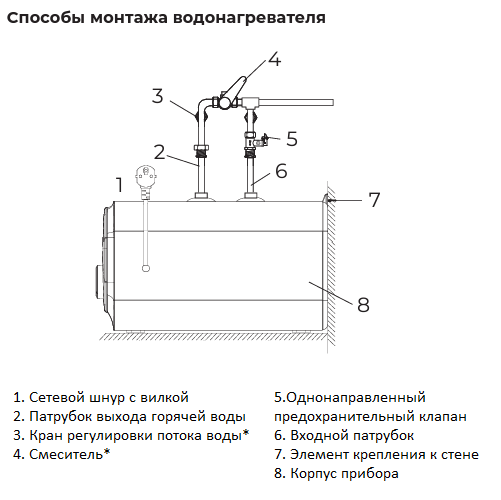 Способы монтажа водонагревателя

4
3
5
2
6
1
7
8

1. Сетевой шнур с вилкой
2. Патрубок выхода горячей воды
3. Кран регулировки потока воды*
4. Смеситель*

5.Однонаправленный предохранительный клапан
6. Входной патрубок
7. Элемент крепления к стене
8. Корпус прибора