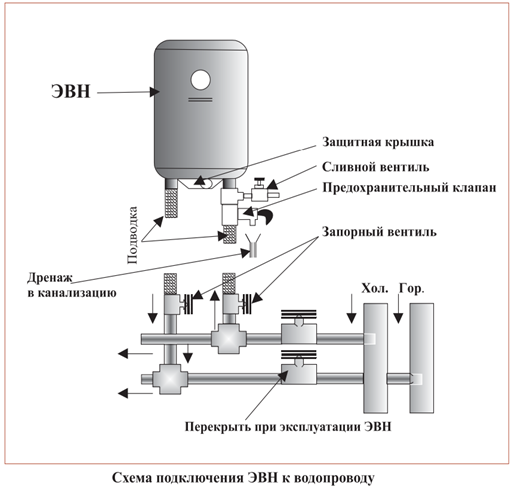 ЭВН

Защитная крышка

Сливной вентиль

Предохранительный клапан

Подводка

Запорный вентиль

Дренаж
в канализацию

Хол.

Гор.

Перекрыть при эксплуатации ЭВН

Схема подключения ЭВН к водопроводу