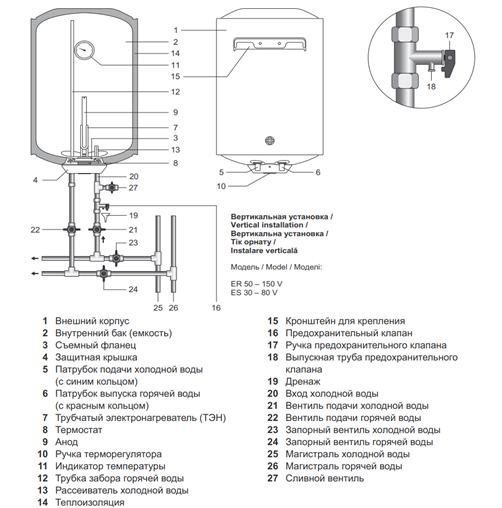 1
2
14
11
15
12
9
7
3
13
8
4
20
27
19
22
21
23
24
25
26
16
5
6
10
17
18

Вертикальная установка /
Vertical installation /
Вертикальна установка /
Тік орнату /
Instalare verticală

Модель / Model / Моделі:

ER 50 – 150 V
ES 30 – 80 V

1 Внешний корпус
2 Внутренний бак (емкость)
3 Съемный фланец
4 Защитная крышка
5 Патрубок подачи холодной воды (с синим кольцом)
6 Патрубок выпуска горячей воды (с красным кольцом)
7 Трубчатый электронагреватель (ТЭН)
8 Термостат
9 Анод
10 Ручка терморегулятора
11 Индикатор температуры
12 Трубка забора горячей воды
13 Рассеиватель холодной воды
14 Теплоизоляция

15 Кронштейн для крепления
16 Предохранительный клапан
17 Ручка предохранительного клапана
18 Выпускная труба предохранительного клапана
19 Дренаж
20 Вход холодной воды
21 Вентиль подачи холодной воды
22 Вентиль подачи горячей воды
23 Запорный вентиль холодной воды
24 Запорный вентиль горячей воды
25 Магистраль холодной воды
26 Магистраль горячей воды
27 Сливной вентиль