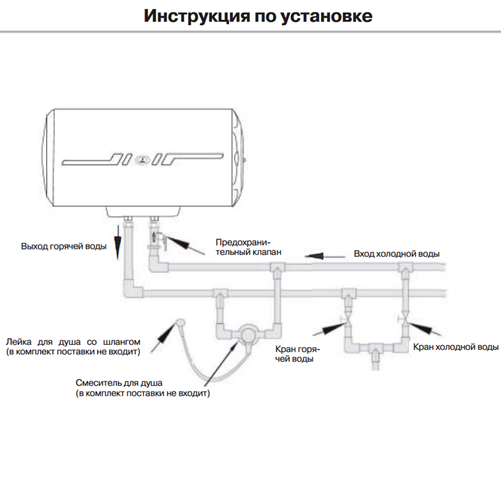 Инструкция по установке

Выход горячей воды

Предохранительный клапан

Вход холодной воды

Лейка для душа со шлангом
(в комплект поставки не входит)

Кран горячей воды

Кран холодной воды

Смеситель для душа
(в комплект поставки не входит)