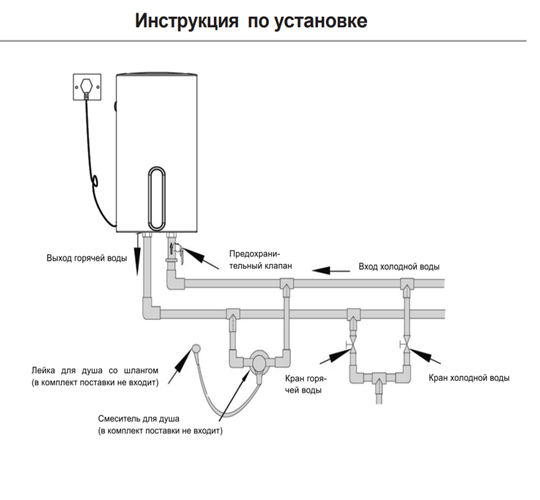 Инструкция по установке

Выход горячей воды

Предохранительный клапан

Вход холодной воды

Лейка для душа со шлангом (в комплект поставки не входит)

Кран горячей воды

Кран холодной воды

Смеситель для душа (в комплект поставки не входит)