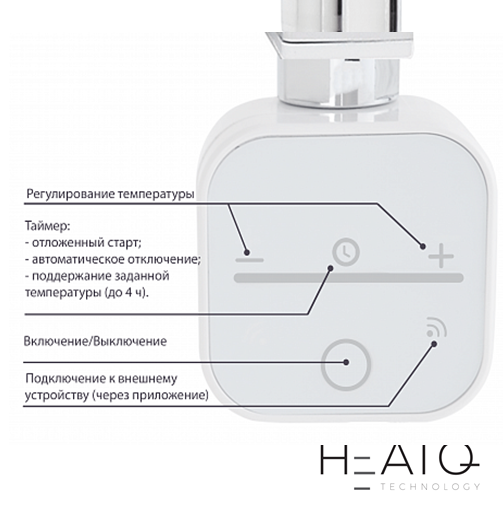 Регулирование температуры

Таймер:
- отложенный старт;
- автоматическое отключение;
- поддержание заданной температуры (до 4 ч).

Включение/Выключение

Подключение к внешнему устройству (через приложение)

HEATQ
TECHNOLOGY